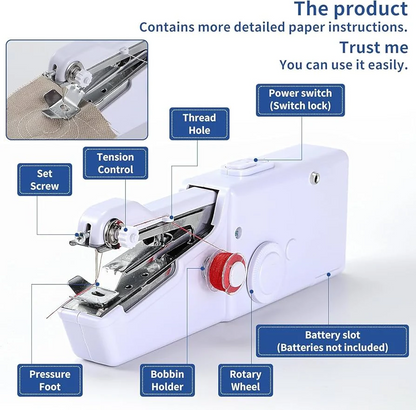 The product
Contains more detailed paper instructions.
Trust me
You can use it easily.

Power switch
(Switch lock)

Thread
Hole

Tension
Control

Set
Screw

Battery slot
(Batteries not included)

Pressure
Foot

Bobbin
Holder

Rotary
Wheel