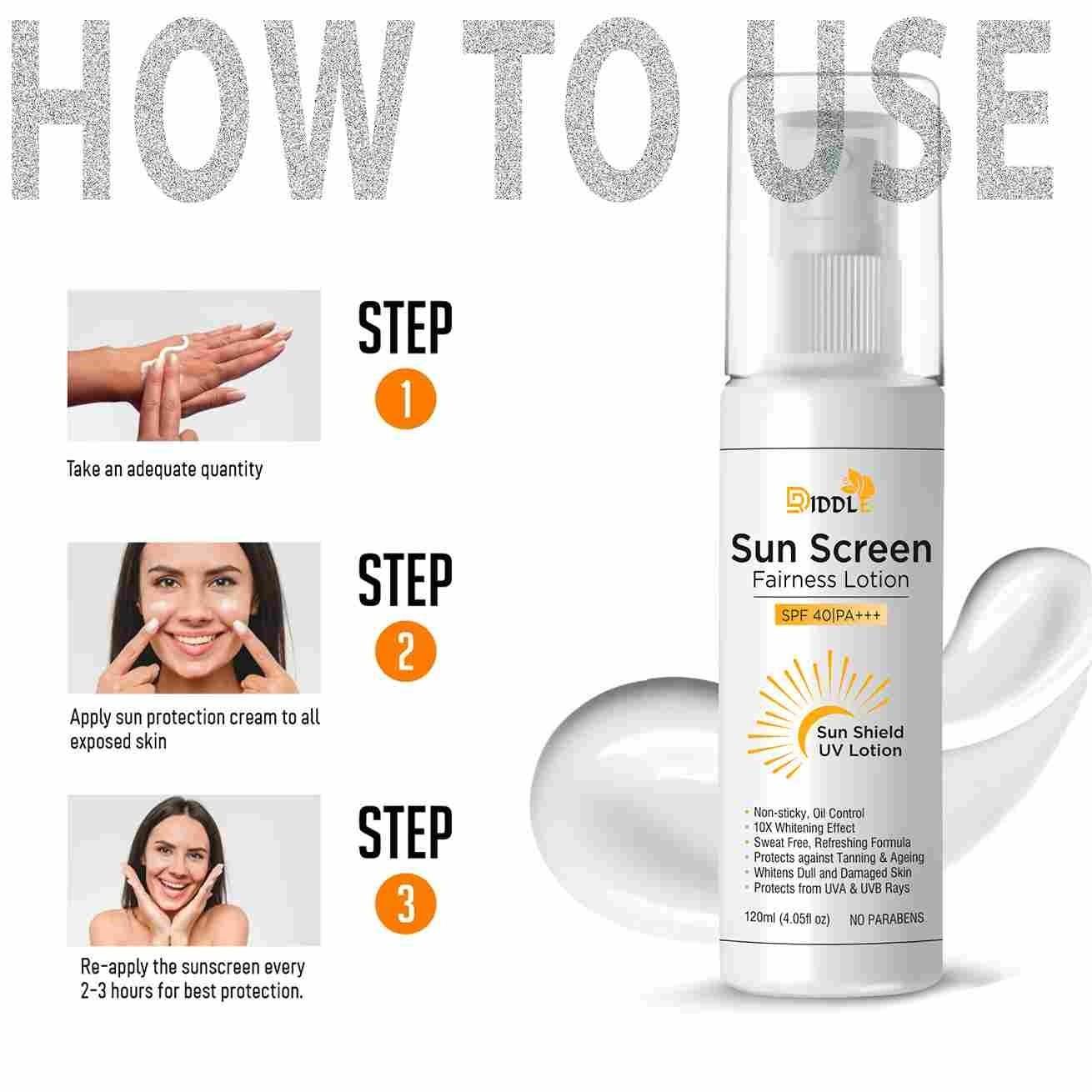 HOW TO USE

STEP
1

Take an adequate quantity

STEP
2

Apply sun protection cream to all exposed skin

STEP
3

Re-apply the sunscreen every 2-3 hours for best protection.

DIDDLE

Sun Screen
Fairness Lotion
SPF 40|PA+++

Sun Shield
UV Lotion

• Non-sticky, Oil Control
• 10X Whitening Effect
• Sweat Free, Refreshing Formula
• Protects against Tanning & Ageing
• Whitens Dull and Damaged Skin
• Protects from UVA & UVB Rays

120ml (4.05fl oz) NO PARABENS