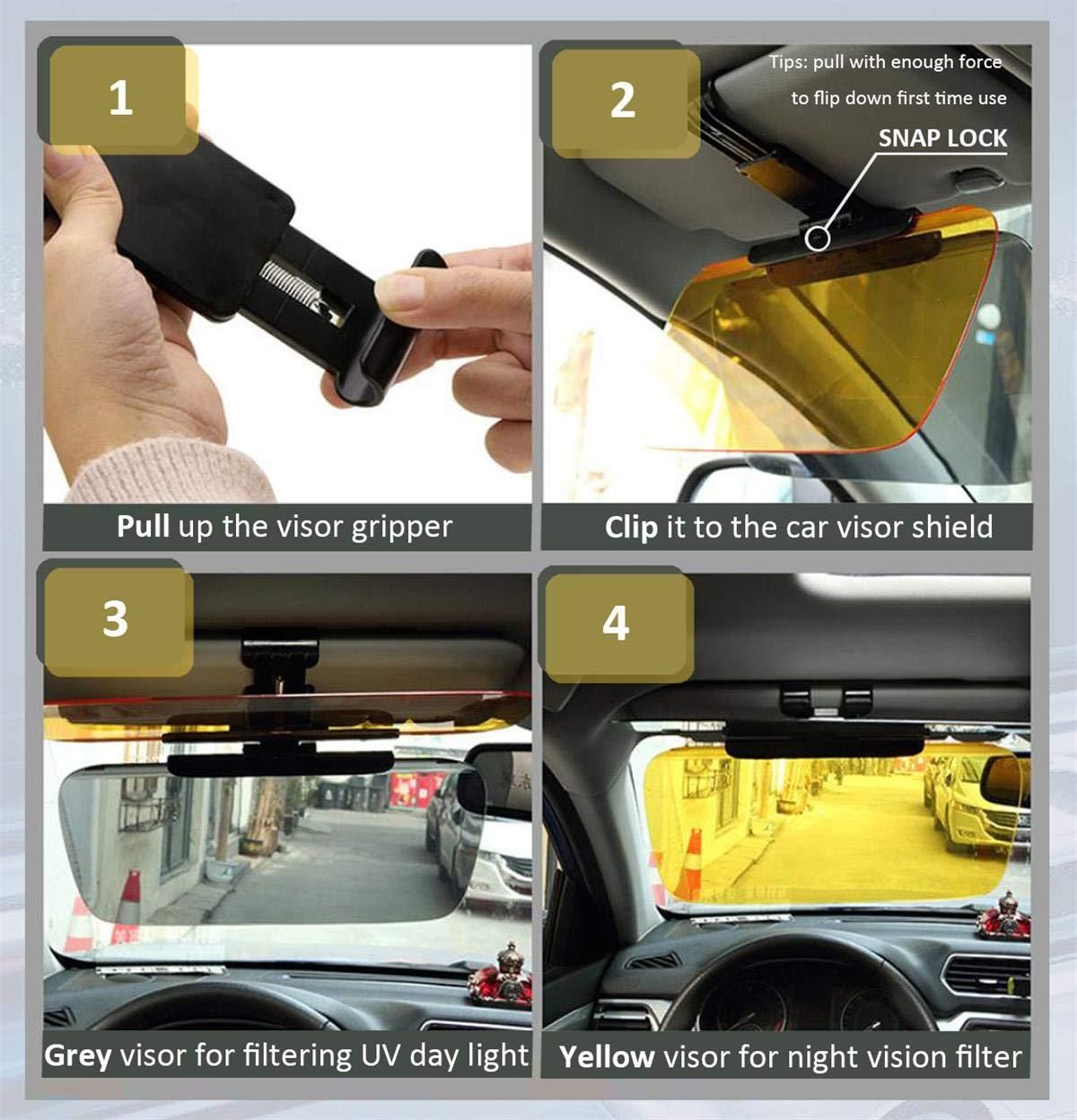 1

Pull up the visor gripper

2

Tips: pull with enough force to flip down first time use

SNAP LOCK

Clip it to the car visor shield

3

Grey visor for filtering UV day light

4

Yellow visor for night vision filter