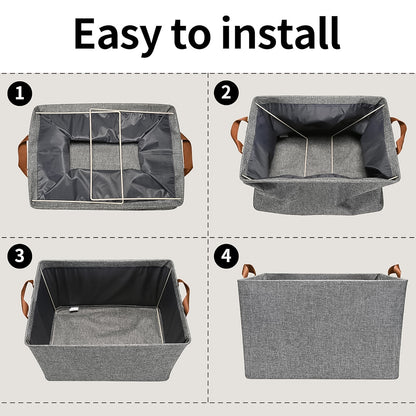 Easy to install

1

2

3

4