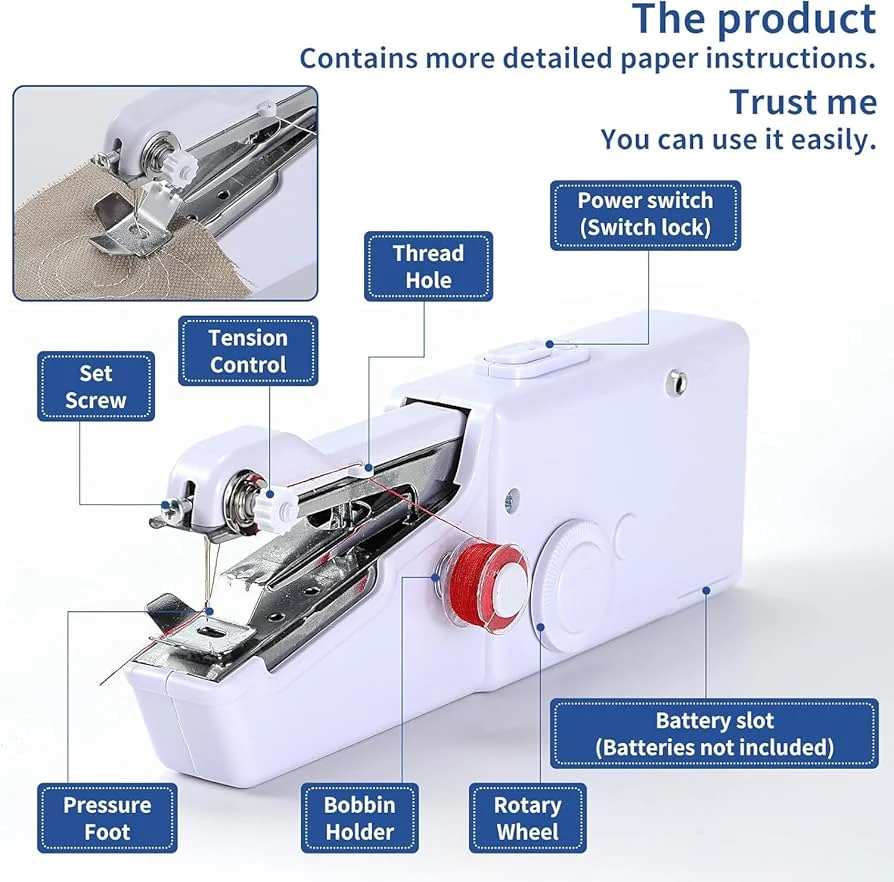 The product
Contains more detailed paper instructions.
Trust me
You can use it easily.

Power switch
(Switch lock)

Thread
Hole

Tension
Control

Set
Screw

Battery slot
(Batteries not included)

Pressure
Foot

Bobbin
Holder

Rotary
Wheel