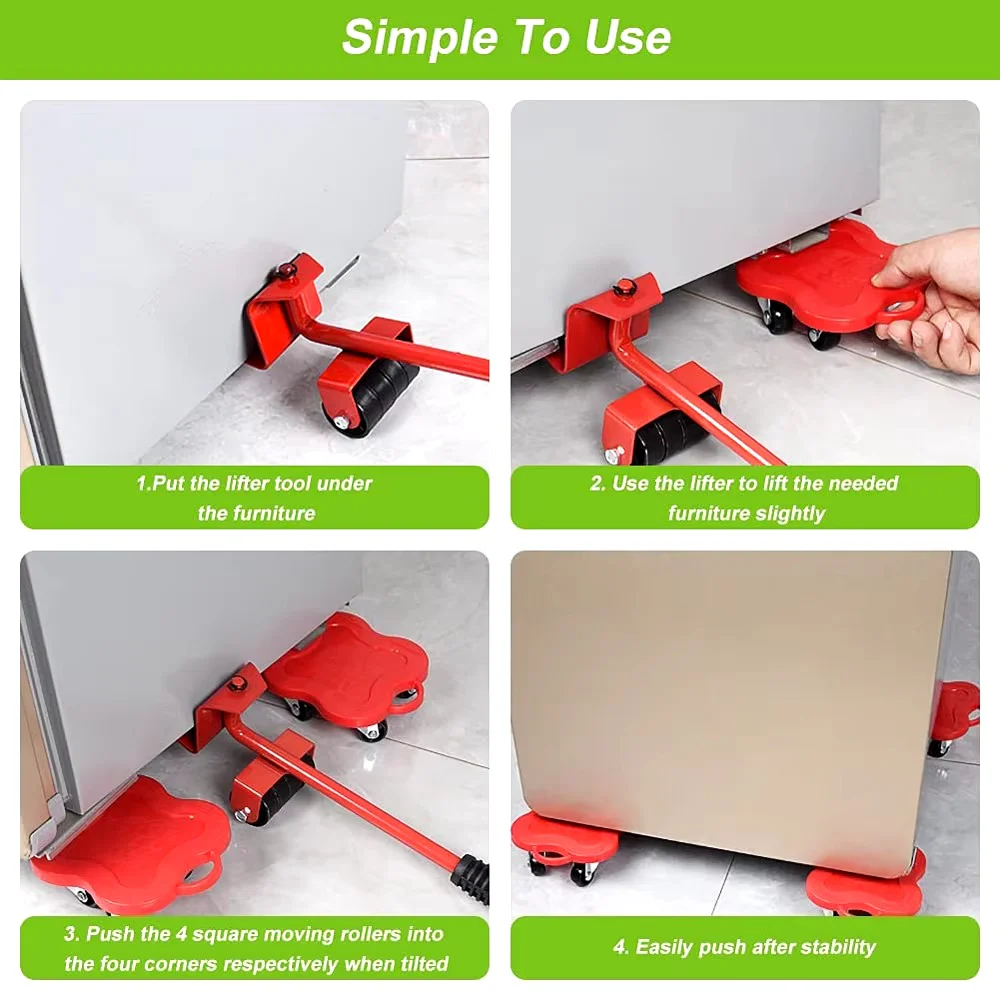 Simple To Use

1.Put the lifter tool under the furniture

2. Use the lifter to lift the needed furniture slightly

3. Push the 4 square moving rollers into the four corners respectively when tilted

4. Easily push after stability